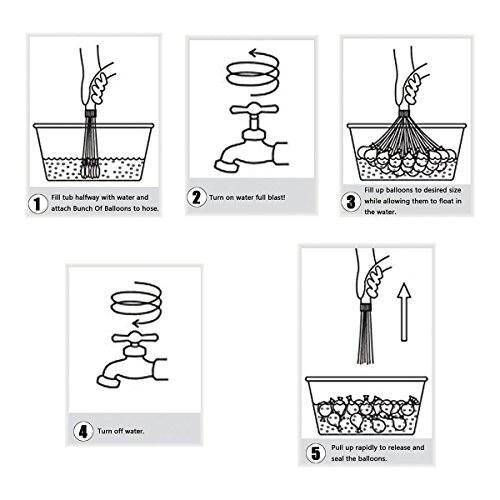 1 Fill tub halfway with water and attach Bunch Of Balloons to hose.

2 Turn on water full blast!

3 Fill up balloons to desired size while allowing them to float in the water.

4 Turn off water.

5 Pull up rapidly to release and seal the balloons.