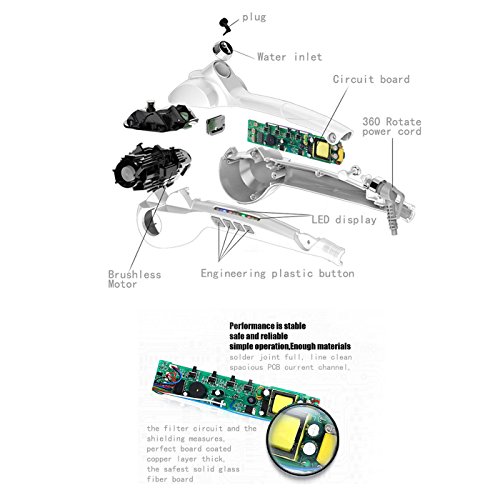 plug

Water inlet

Circuit board

360 Rotate power cord

LED display

Brushless Motor

Engineering plastic button

Performance is stable
safe and reliable
simple operation,Enough materials
solder joint full, line clean
spacious PCB current channel,

the filter circuit and the shielding measures,
perfect board coated copper layer thick,
the safest solid glass fiber board