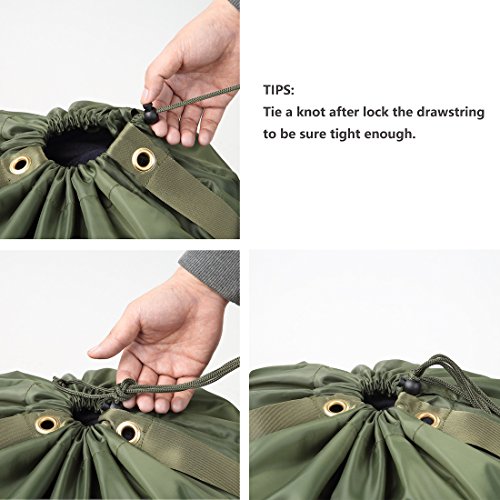 TIPS:
Tie a knot after lock the drawstring to be sure tight enough.