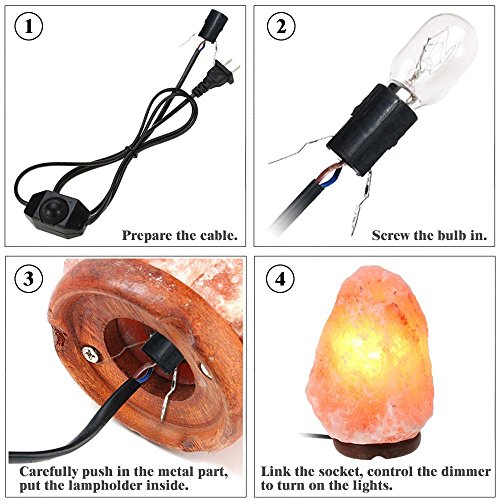 1

Prepare the cable.

2

Screw the bulb in.

3

Carefully push in the metal part, put the lampholder inside.

4

Link the socket, control the dimmer to turn on the lights.