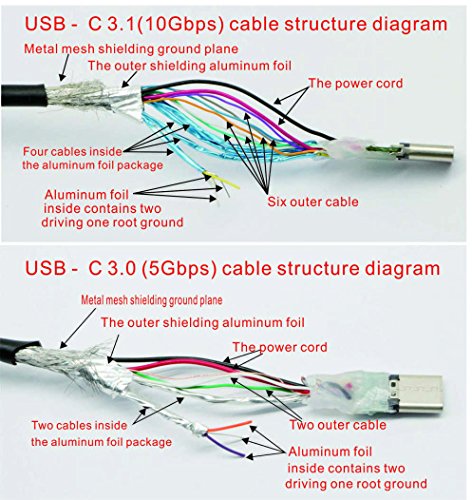 USB - C 3.1(10Gbps) cable structure diagram

Metal mesh shielding ground plane

The outer shielding aluminum foil

The power cord

Four cables inside the aluminum foil package

Aluminum foil inside contains two driving one root ground

Six outer cable

USB - C 3.0 (5Gbps) cable structure diagram

Metal mesh shielding ground plane

The outer shielding aluminum foil

The power cord

Two cables inside the aluminum foil package

Two outer cable

Aluminum foil inside contains two driving one root ground