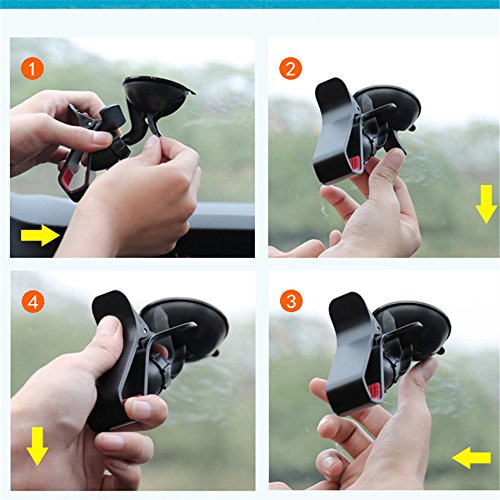 1

2

4

3