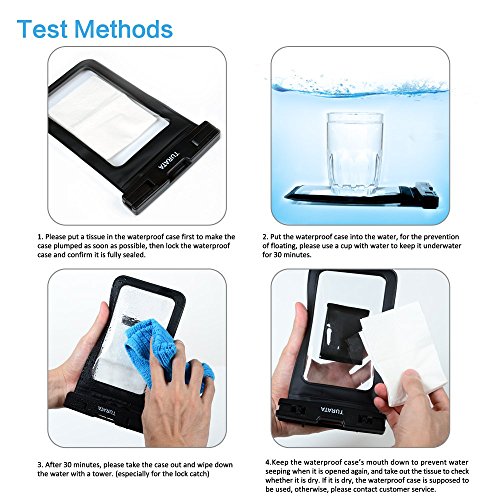 Test Methods

TURATA

1. Please put a tissue in the waterproof case first to make the case plumped as soon as possible, then lock the waterproof case and confirm it is fully sealed.

2. Put the waterproof case into the water, for the prevention of floating, please use a cup with water to keep it underwater for 30 minutes.

TURATA

TURATA

3. After 30 minutes, please take the case out and wipe down the water with a tower. (especially for the lock catch)

4.Keep the waterproof case's mouth down to prevent water seeping when it is opened again, and take out the tissue to check whether it is dry. If it is dry, the waterproof case is supposed to be used, otherwise, please contact customer service.