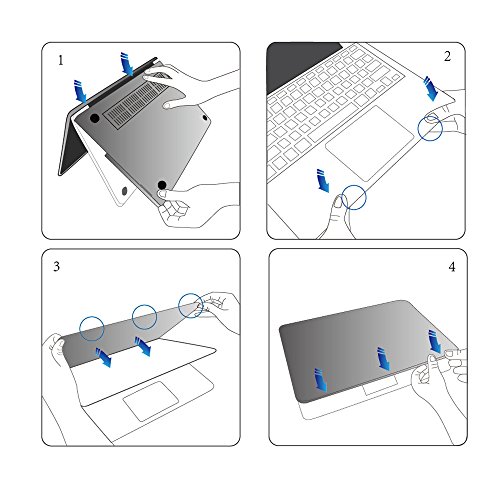 1

2

3

4