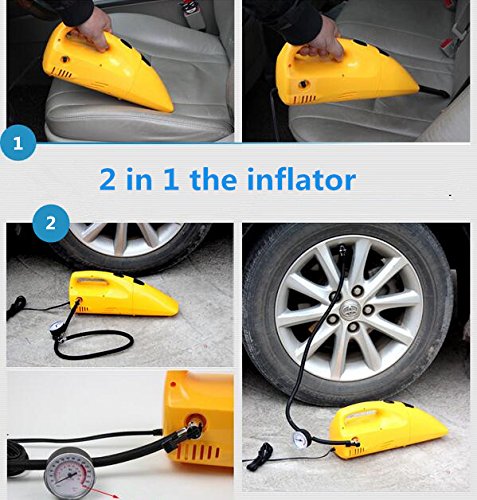 1

2 in 1 the inflator

2