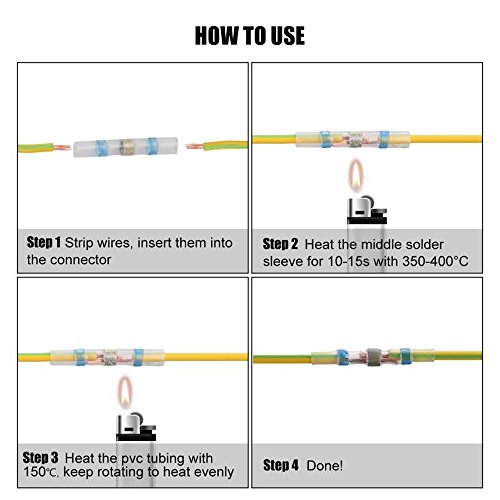 HOW TO USE

Step 1 Strip wires, insert them into the connector

Step 2 Heat the middle solder sleeve for 10-15s with 350-400°C

Step 3 Heat the pvc tubing with 150℃, keep rotating to heat evenly

Step 4 Done!