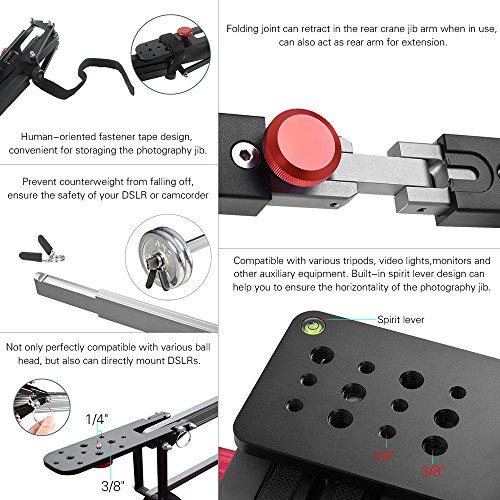 Human-oriented fastener tape design, convenient for storaging the photography jib.

Prevent counterweight from falling off, ensure the safety of your DSLR or camcorder

Not only perfectly compatible with various ball head, but also can directly mount DSLRs.

1/4"

3/8"

Folding joint can retract in the rear crane jib arm when in use, can also act as rear arm for extension.

Compatible with various tripods, video lights,monitors and other auxiliary equipment. Built-in spirit lever design can help you to ensure the horizontality of the photography jib.

Spirit lever

1/4"

3/8"