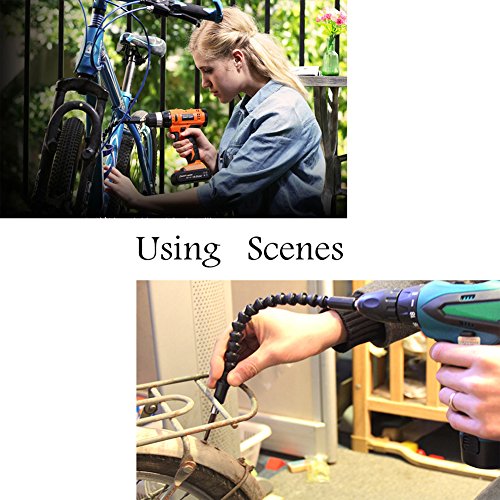 Using Scenes