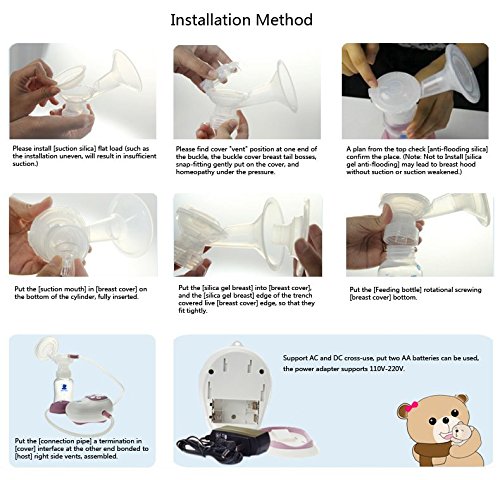 Installation Method

Please install [suction silica] flat load (such as the installation uneven, will result in insufficient suction.)

Please find cover "vent" position at one end of the buckle, the buckle cover breast tail bosses, snap-fitting gently put on the cover, and homeopathy under the pressure.

A plan from the top check [anti-flooding silica] confirm the place. (Note: Not to Install [silica gel anti-flooding] may lead to breast hood without suction or suction weakened.)

Put the [suction mouth] in [breast cover] on the bottom of the cylinder, fully inserted.

Put the [silica gel breast] into [breast cover], and the [silica gel breast] edge of the trench covered live [breast cover] edge, so that they fit tightly.

Put the [Feeding bottle] rotational screwing [breast cover] bottom.

Put the [connection pipe] a termination in [cover] interface at the other end bonded to [host] right side vents, assembled.

Support AC and DC cross-use, put two AA batteries can be used, the power adapter supports 110V-220V.