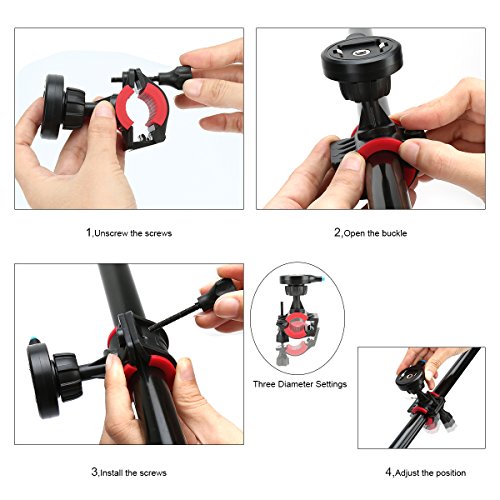 1,Unscrew the screws

2,Open the buckle

Three Diameter Settings

3,Install the screws

4,Adjust the position