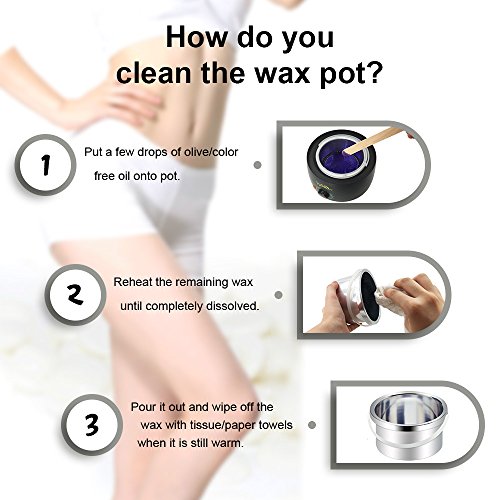 How do you clean the wax pot?

1

Put a few drops of olive/color free oil onto pot.

2

Reheat the remaining wax until completely dissolved.

3

Pour it out and wipe off the wax with tissue/paper towels when it is still warm.