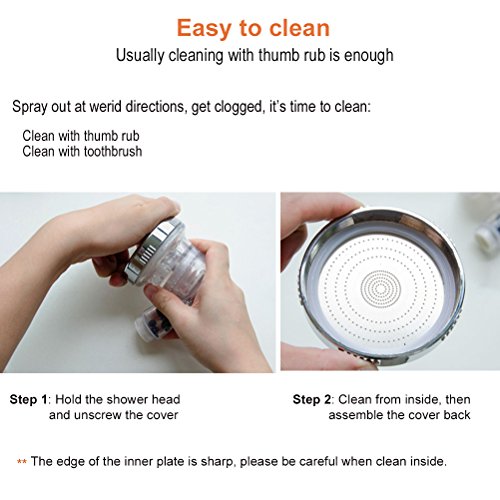 Easy to clean

Usually cleaning with thumb rub is enough

Spray out at werid directions, get clogged, it's time to clean:

Clean with thumb rub
Clean with toothbrush

Step 1: Hold the shower head and unscrew the cover

Step 2: Clean from inside, then assemble the cover back

** The edge of the inner plate is sharp, please be careful when clean inside.