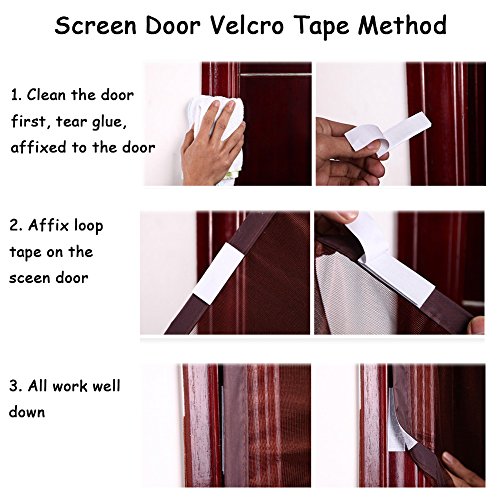 Screen Door Velcro Tape Method

1. Clean the door first, tear glue, affixed to the door

2. Affix loop tape on the sceen door

3. All work well down