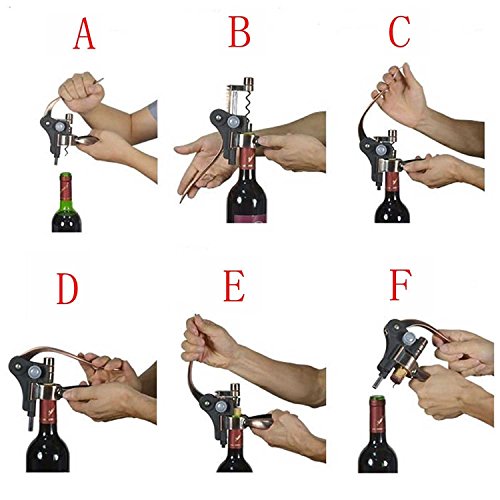 A
B
C
D
E
F