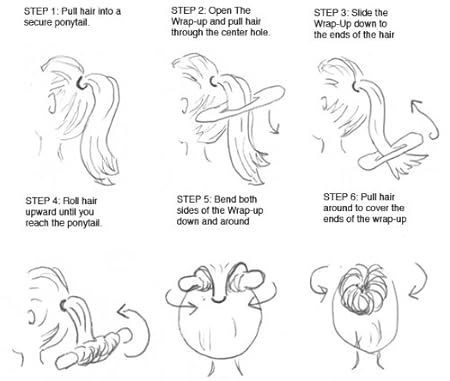 STEP 1: Pull hair into a secure ponytail.

STEP 2: Open The Wrap-up and pull hair through the center hole.

STEP 3: Slide the Wrap-Up down to the ends of the hair

STEP 4: Roll hair upward until you reach the ponytail.

STEP 5: Bend both sides of the Wrap-up down and around

STEP 6: Pull hair around to cover the ends of the wrap-up