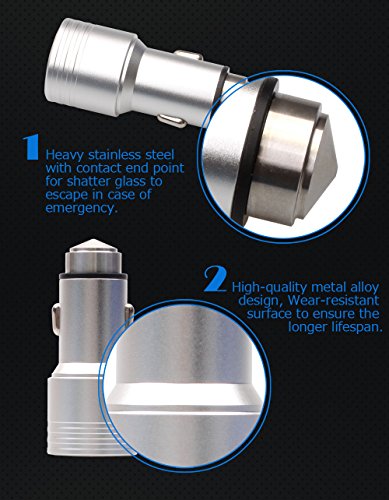 1 Heavy stainless steel with contact end point for shatter glass to escape in case of emergency.

2 High-quality metal alloy design, Wear-resistant surface to ensure the longer lifespan.