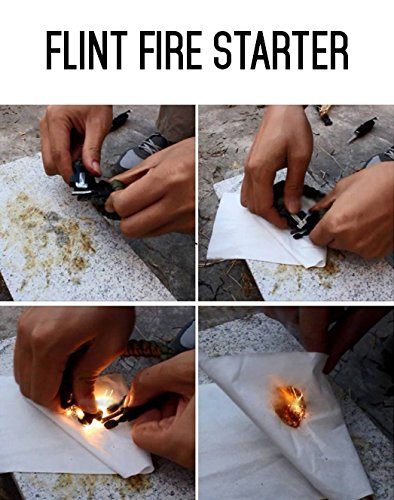 FLINT FIRE STARTER