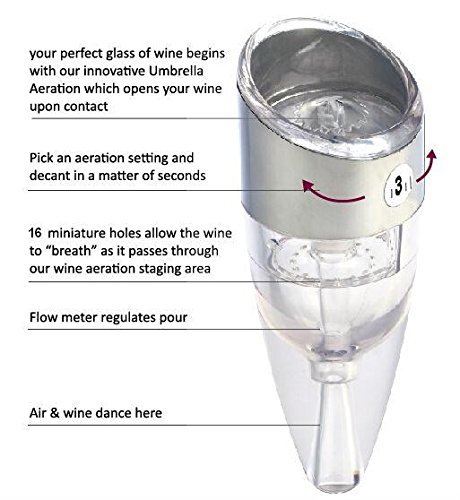 your perfect glass of wine begins with our innovative Umbrella Aeration which opens your wine upon contact

Pick an aeration setting and decant in a matter of seconds

3

16 miniature holes allow the wine to “breath” as it passes through our wine aeration staging area

Flow meter regulates pour

Air & wine dance here