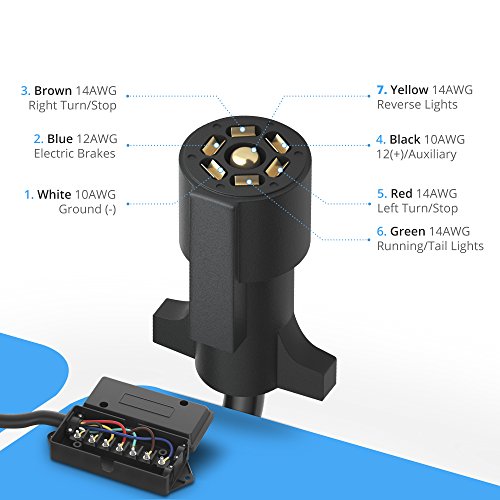 3. Brown 14AWG
Right Turn/Stop

2. Blue 12AWG
Electric Brakes

1. White 10AWG
Ground (-)

7. Yellow 14AWG
Reverse Lights

4. Black 10AWG
12(+)/Auxiliary

5. Red 14AWG
Left Turn/Stop

6. Green 14AWG
Running/Tail Lights