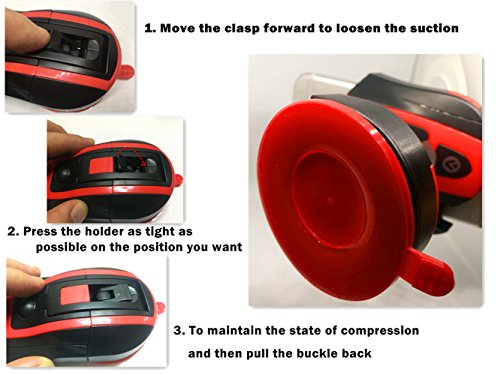 1. Move the clasp forward to loosen the suction

2. Press the holder as tight as possible on the position you want

3. To maintain the state of compression and then pull the buckle back