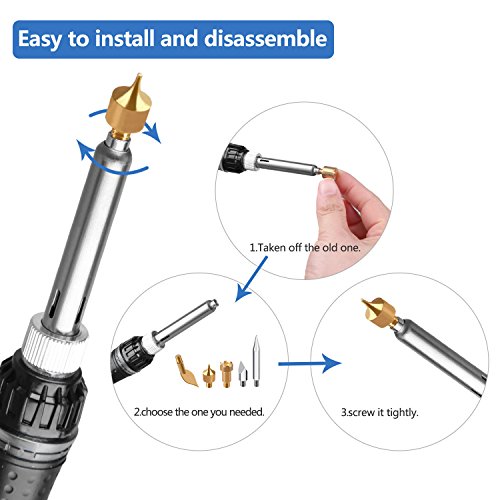 Easy to install and disassemble

1.Taken off the old one.

2.choose the one you needed.

3.screw it tightly.