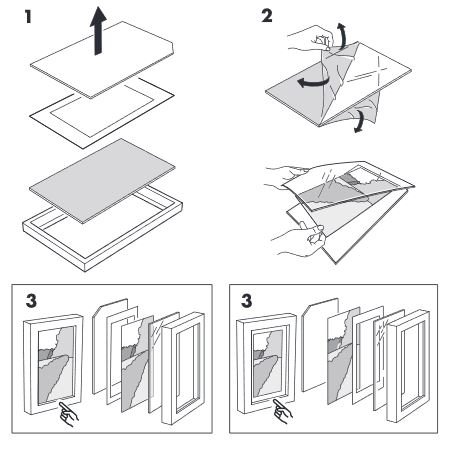 1

2

3

3