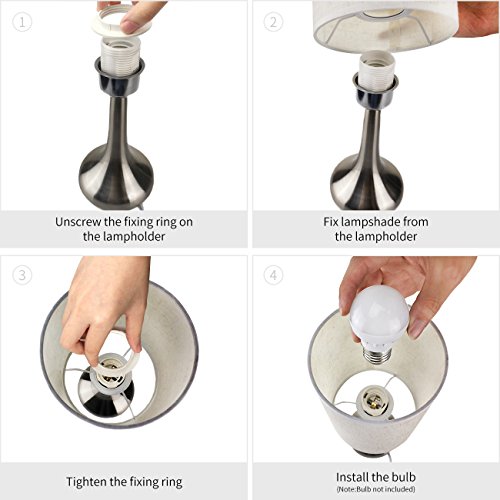 1

Unscrew the fixing ring on the lampholder

2

Fix lampshade from the lampholder

3

Tighten the fixing ring

4

Install the bulb
(Note:Bulb not included)