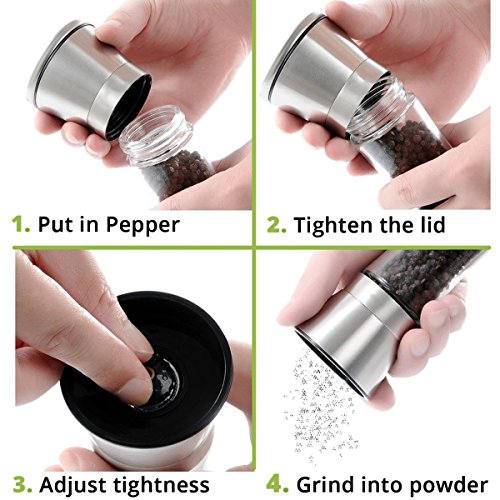 1. Put in Pepper

2. Tighten the lid

3. Adjust tightness

4. Grind into powder