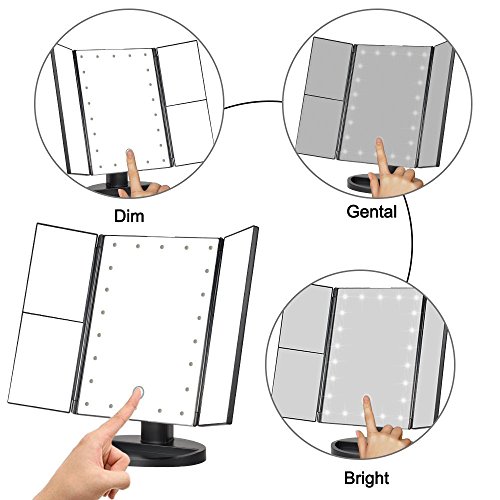 Dim

Gental

Bright