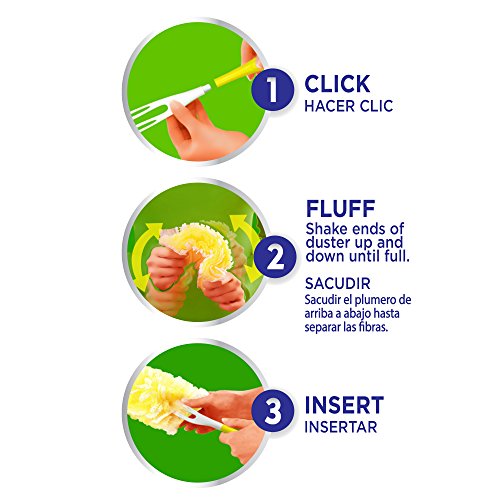 1 CLICK
HACER CLIC

2 FLUFF
Shake ends of duster up and down until full.

SACUDIR
Sacudir el plumero de arriba a abajo hasta separar las fibras.

3 INSERT
INSERTAR