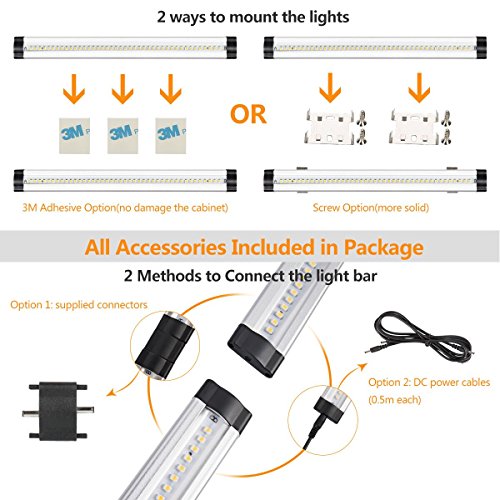 2 ways to mount the lights

3M

3M

3M

OR

3M Adhesive Option(no damage the cabinet)

Screw Option(more solid)

All Accessories Included in Package

2 Methods to Connect the light bar

Option 1: supplied connectors

Option 2: DC power cables (0.5m each)