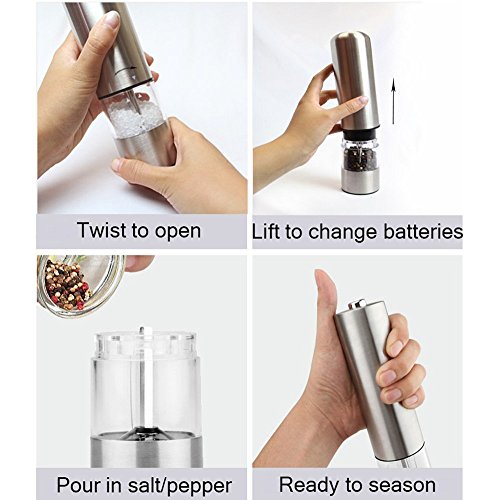 Twist to open

Lift to change batteries

Pour in salt/pepper

Ready to season