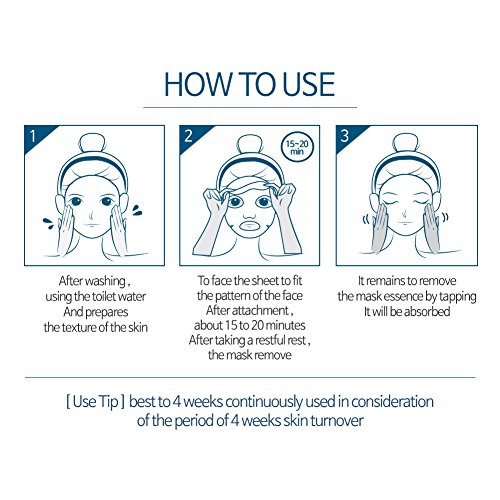 HOW TO USE

1

After washing , using the toilet water And prepares the texture of the skin

2

15~20 min

To face the sheet to fit the pattern of the face After attachment , about 15 to 20 minutes After taking a restful rest , the mask remove

3

It remains to remove the mask essence by tapping It will be absorbed

[ Use Tip ] best to 4 weeks continuously used in consideration of the period of 4 weeks skin turnover