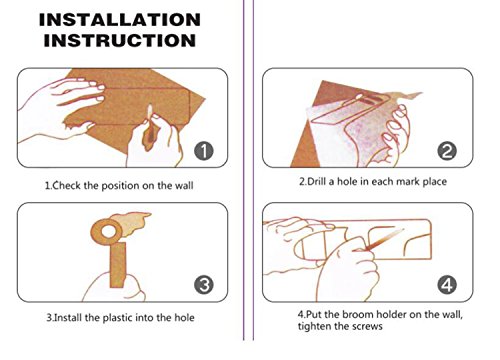 INSTALLATION INSTRUCTION

1

1.Check the position on the wall

2

2.Drill a hole in each mark place

3

3.Install the plastic into the hole

4

4.Put the broom holder on the wall, tighten the screws