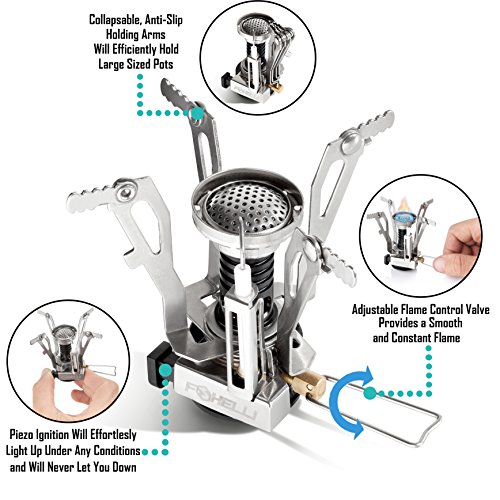 Collapsable, Anti-Slip Holding Arms Will Efficiently Hold Large Sized Pots

FOXELLI

Adjustable Flame Control Valve Provides a Smooth and Constant Flame

FOXELLI

Piezo Ignition Will Effortlesly Light Up Under Any Conditions and Will Never Let You Down