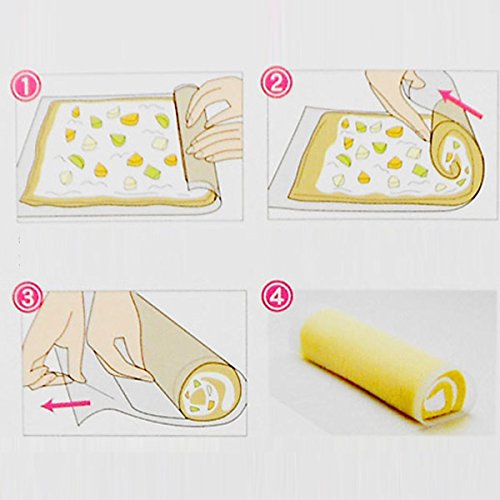 1
2
3
4