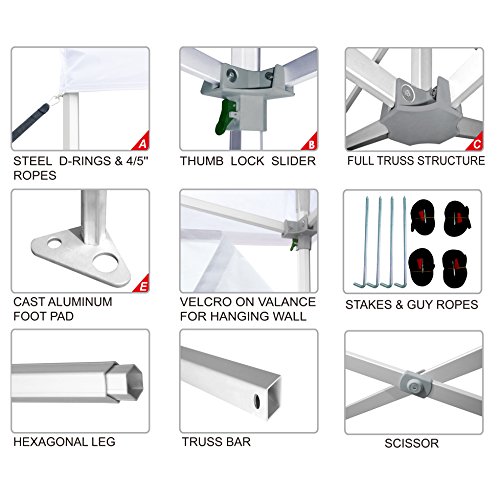 A
STEEL D-RINGS & 4/5" ROPES

B
THUMB LOCK SLIDER

C
FULL TRUSS STRUCTURE

E
CAST ALUMINUM FOOT PAD

VELCRO ON VALANCE FOR HANGING WALL

STAKES & GUY ROPES

HEXAGONAL LEG

TRUSS BAR

SCISSOR