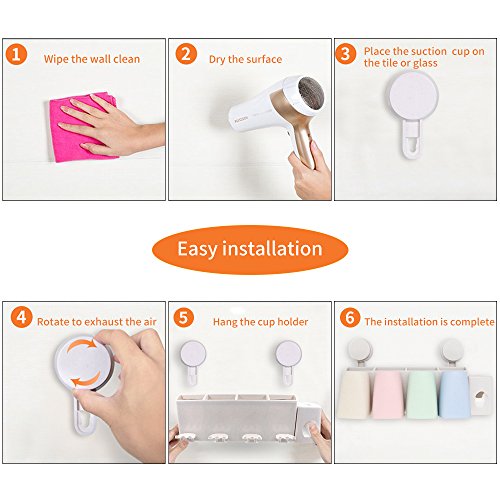 1 Wipe the wall clean

2 Dry the surface

3 Place the suction cup on the tile or glass

Easy installation

4 Rotate to exhaust the air

5 Hang the cup holder

6 The installation is complete