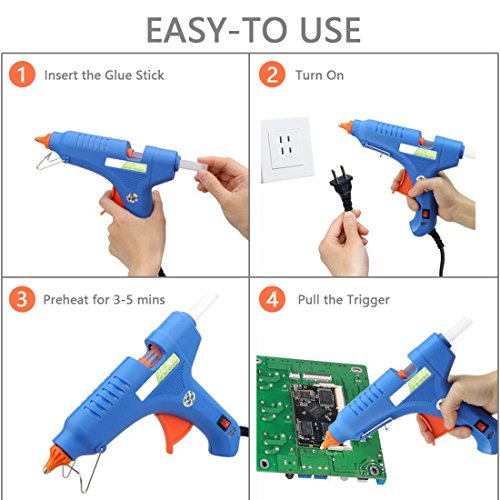 EASY-TO USE

1 Insert the Glue Stick

2 Turn On

3 Preheat for 3-5 mins

4 Pull the Trigger