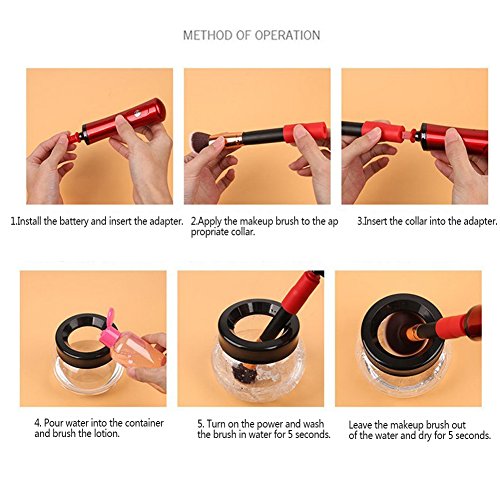 METHOD OF OPERATION

1.Install the battery and insert the adapter.

2.Apply the makeup brush to the ap propriate collar.

3.Insert the collar into the adapter.

4. Pour water into the container and brush the lotion.

5. Turn on the power and wash the brush in water for 5 seconds.

Leave the makeup brush out of the water and dry for 5 seconds.