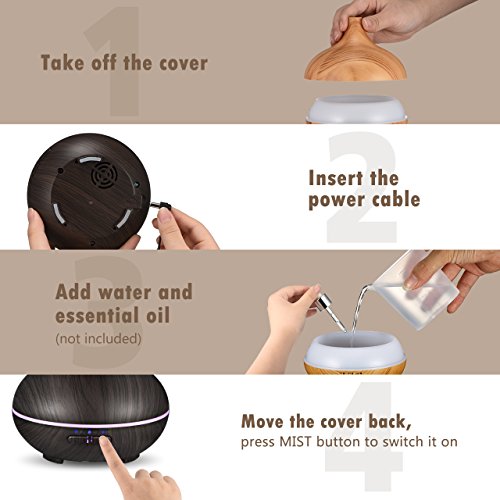 1
Take off the cover

2
Insert the power cable

3
Add water and essential oil
(not included)

4
Move the cover back,
press MIST button to switch it on