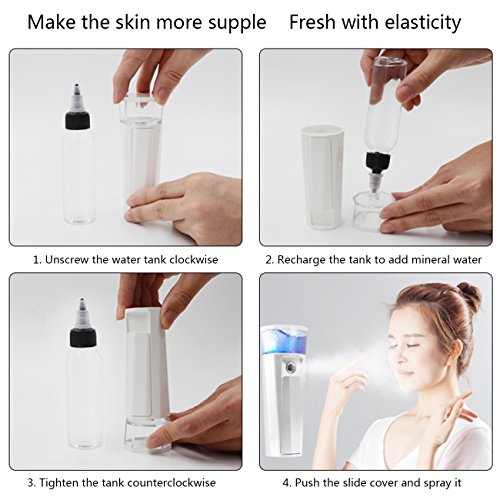 Make the skin more supple    Fresh with elasticity

1. Unscrew the water tank clockwise

2. Recharge the tank to add mineral water

3. Tighten the tank counterclockwise

4. Push the slide cover and spray it