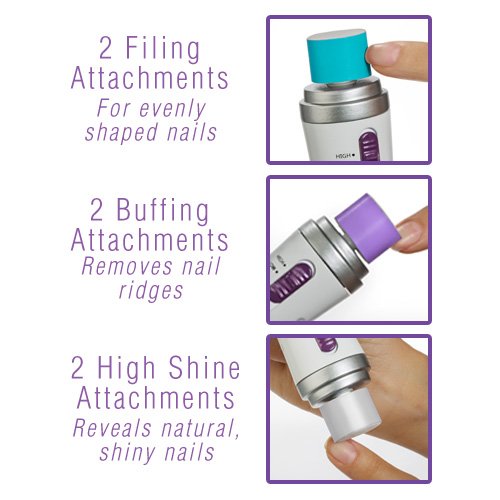 2 Filing Attachments
For evenly shaped nails

HIGH

2 Buffing Attachments
Removes nail ridges

2 High Shine Attachments
Reveals natural, shiny nails