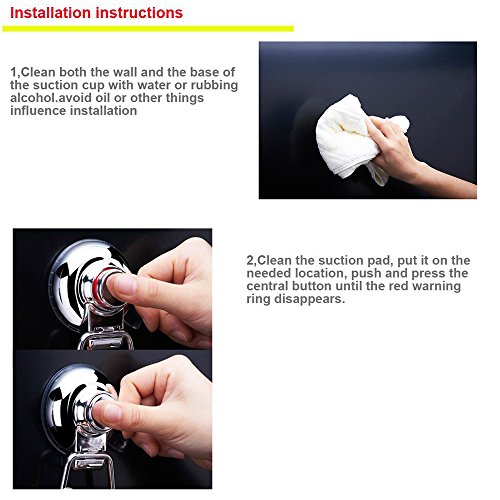 Installation instructions

1,Clean both the wall and the base of the suction cup with water or rubbing alcohol.avoid oil or other things influence installation

2,Clean the suction pad, put it on the needed location, push and press the central button until the red warning ring disappears.