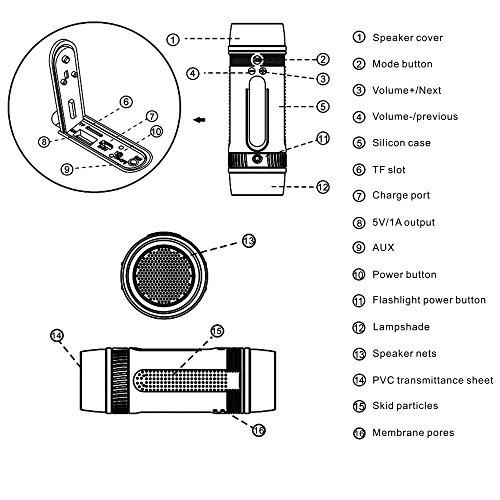 1
2
4
3
5
11
12
6
7
10
8
9
13
14
15
16

① Speaker cover
② Mode button
③ Volume+/Next
④ Volume-/previous
⑤ Silicon case
⑥ TF slot
⑦ Charge port
⑧ 5V/1A output
⑨ AUX
⑩ Power button
⑪ Flashlight power button
⑫ Lampshade
⑬ Speaker nets
⑭ PVC transmittance sheet
⑮ Skid particles
⑯ Membrane pores