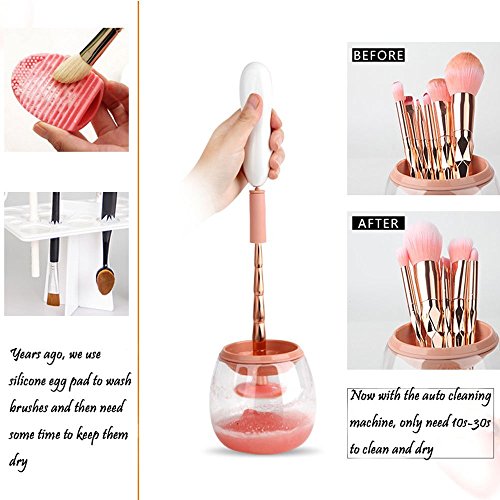 Years ago, we use silicone egg pad to wash brushes and then need some time to keep them dry

BEFORE

AFTER

Now with the auto cleaning machine, only need 10s-30s to clean and dry