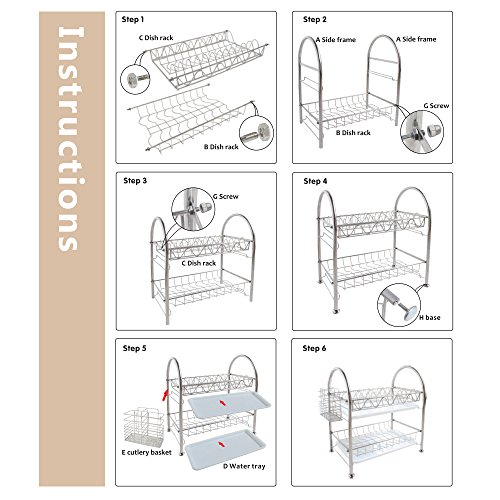 Instructions

Step 1
C Dish rack
B Dish rack

Step 2
A Side frame
A Side frame
G Screw
B Dish rack

Step 3
G Screw
C Dish rack

Step 4
H base

Step 5
E cutlery basket
D Water tray

Step 6