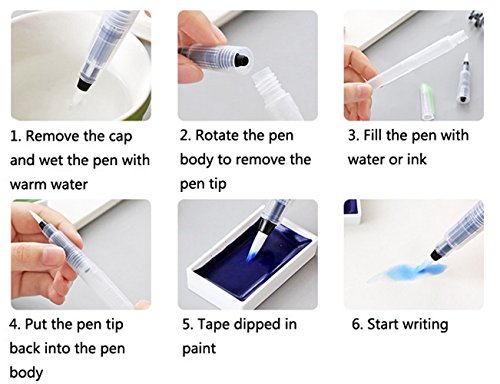 1. Remove the cap and wet the pen with warm water

2. Rotate the pen body to remove the pen tip

3. Fill the pen with water or ink

4. Put the pen tip back into the pen body

5. Tape dipped in paint

6. Start writing