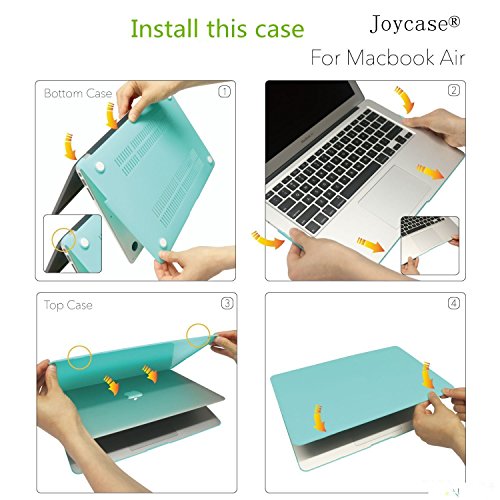 Install this case

Joycase®

For Macbook Air

Bottom Case

①

②

Top Case

③

④