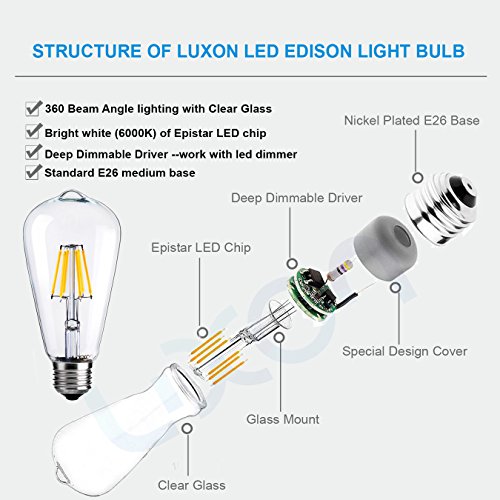 STRUCTURE OF LUXON LED EDISON LIGHT BULB

360 Beam Angle lighting with Clear Glass
Bright white (6000K) of Epistar LED chip
Deep Dimmable Driver --work with led dimmer
Standard E26 medium base

Nickel Plated E26 Base

Deep Dimmable Driver

Epistar LED Chip

Special Design Cover

Glass Mount

Clear Glass